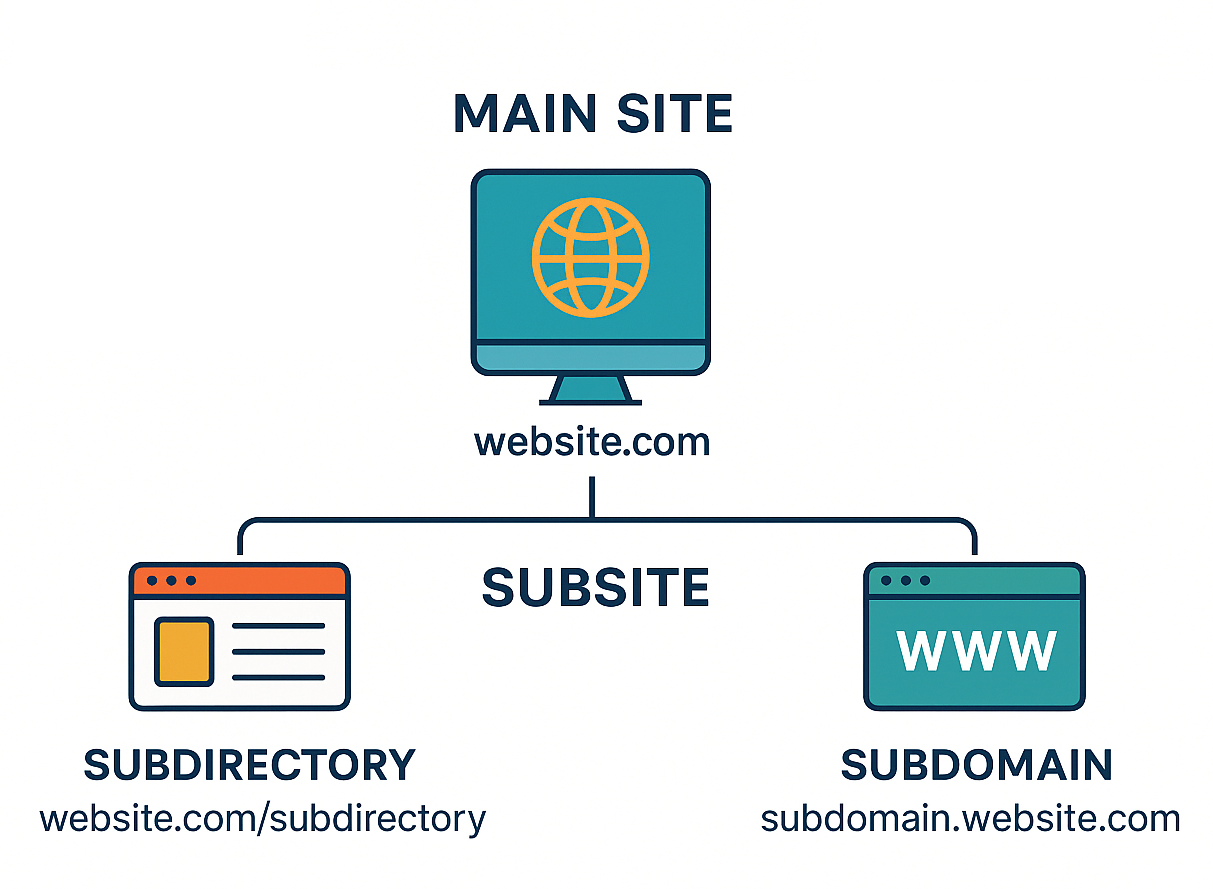 MAIN SITE

website.com

SUBSITE

WWW

SUBDIRECTORY
website.com/subdirectory

SUBDOMAIN
subdomain.website.com